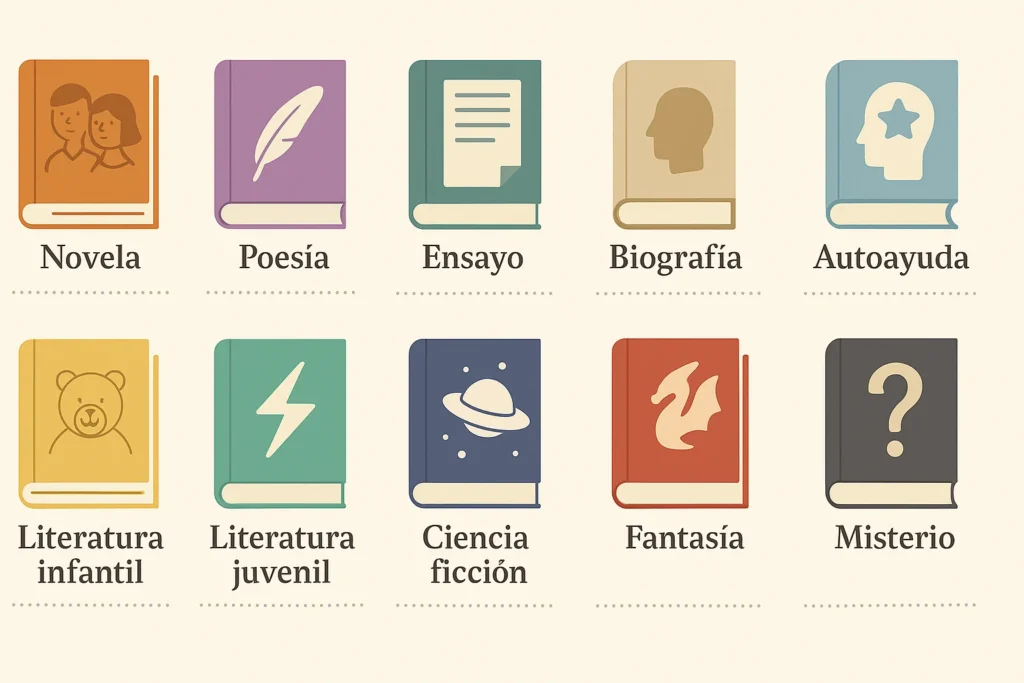 Novela
Poesía
Ensayo
Biografía
Autoayuda

Literatura infantil
Literatura juvenil
Ciencia ficción
Fantasía
Misterio